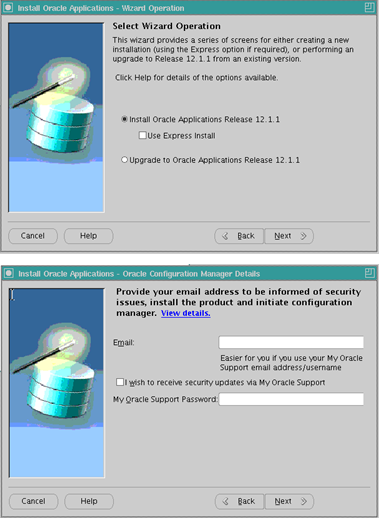 Install Oracle Applications - Wizard Operation

Select Wizard Operation

This wizard provides a series of screens for either creating a new installation (using the Express option if required), or performing an upgrade to Release 12.1.1 from an existing version.

Click Help for details of the options available.

Install Oracle Applications Release 12.1.1

Use Express Install

Upgrade to Oracle Applications Release 12.1.1

Cancel

Help

Back

Next

Install Oracle Applications - Oracle Configuration Manager Details

Provide your email address to be informed of security issues, install the product and initiate configuration manager. View details.

Email:

Easier for you if you use your My Oracle Support email address/username

I wish to receive security updates via My Oracle Support

My Oracle Support Password:

Cancel

Help

Back

Next